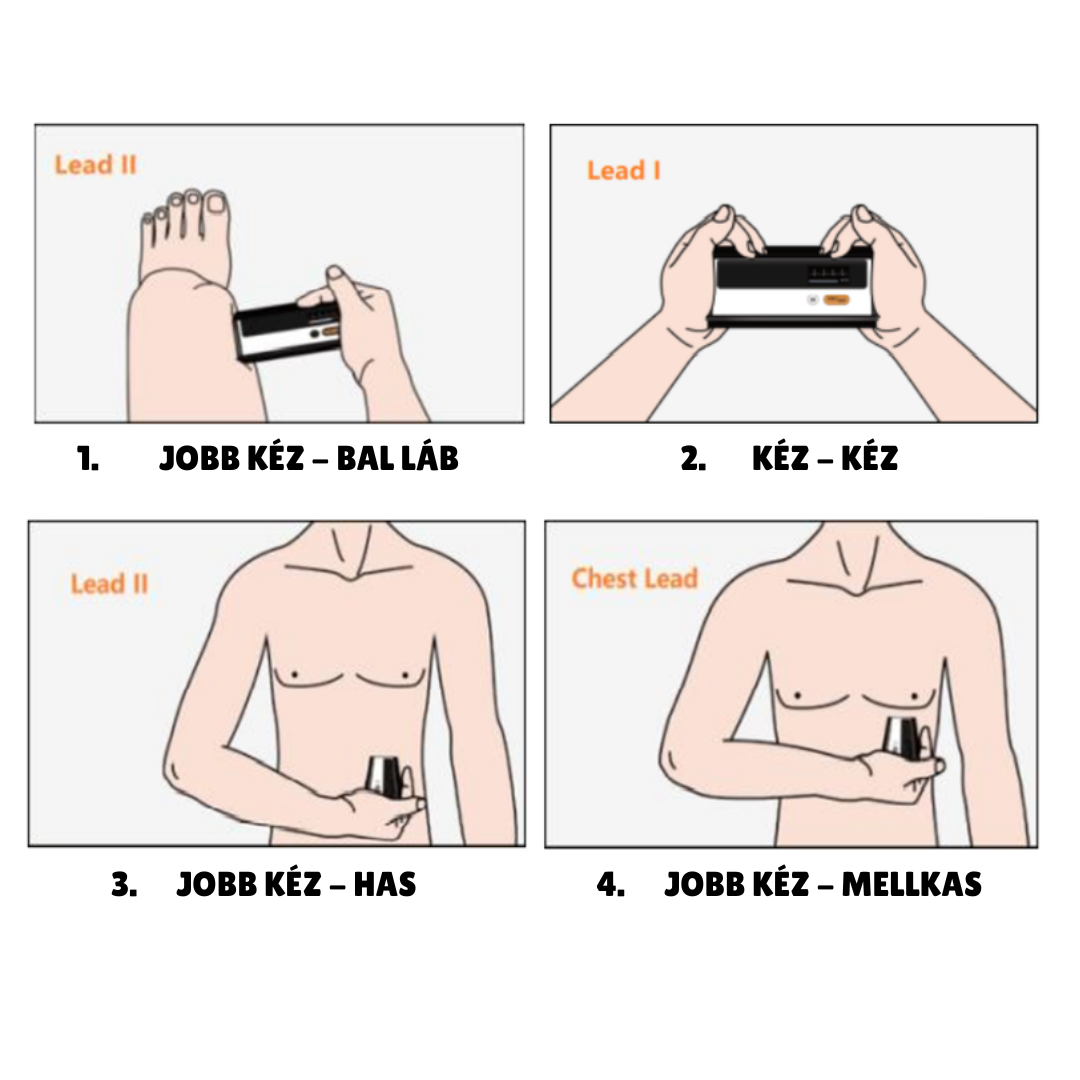 Lead II

1. JOBB KÉZ – BAL LÁB

Lead I

2. KÉZ – KÉZ

Lead II

3. JOBB KÉZ – HAS

Chest Lead

4. JOBB KÉZ – MELLKAS